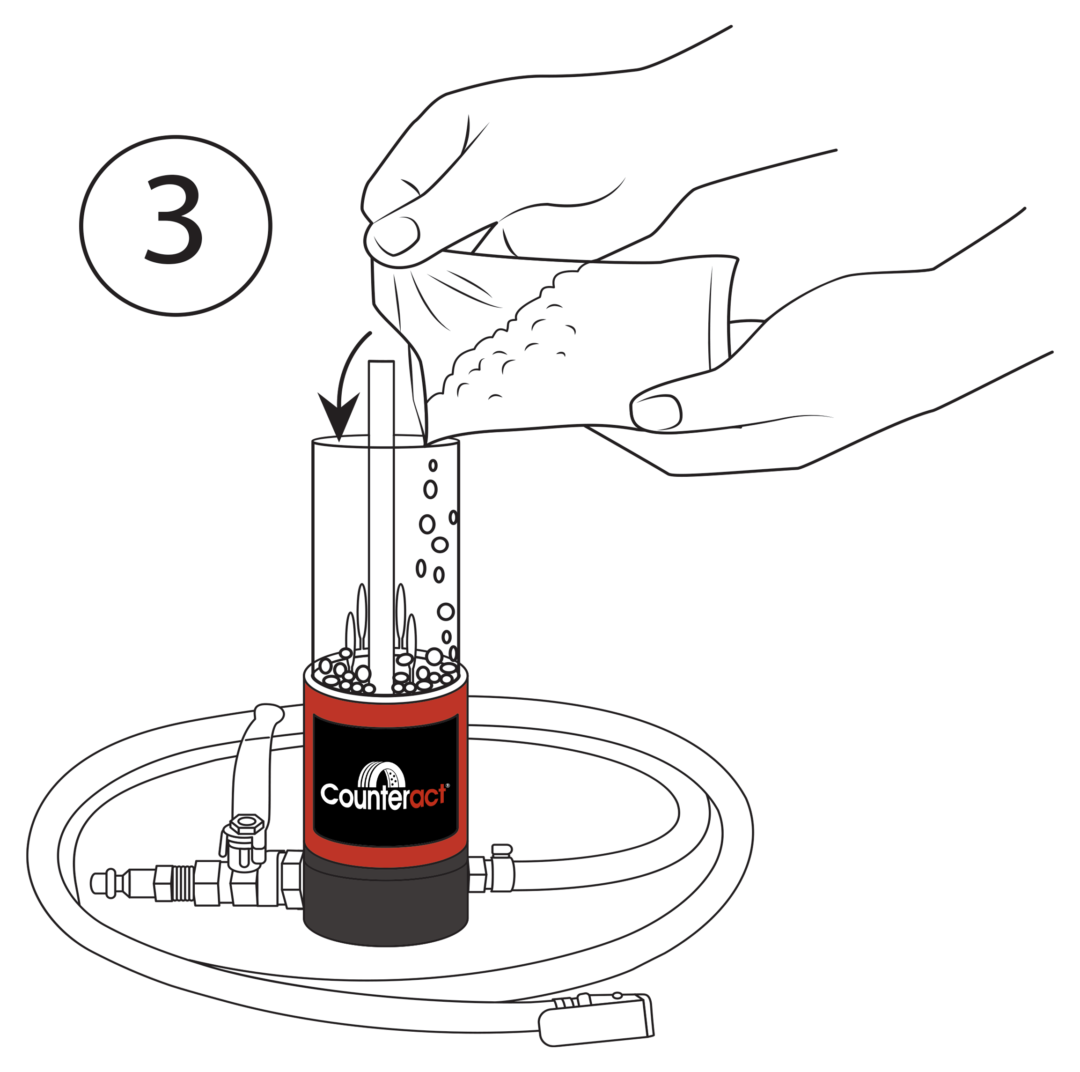 3

Counteract